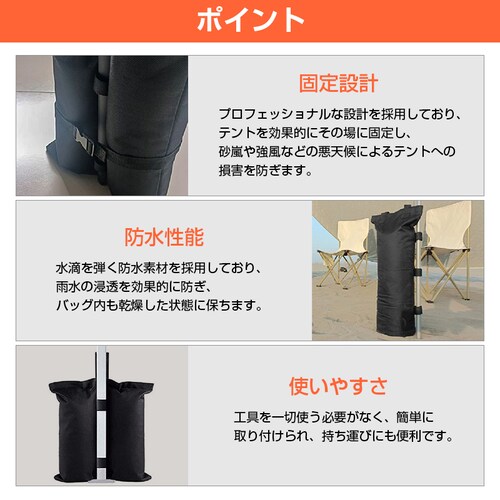 ポイント

固定設計

プロフェッショナルな設計を採用しており、テントを効果的にその場に固定し、砂嵐や強風などの悪天候によるテントへの損害を防ぎます。

防水性能

水滴を弾く防水素材を採用しており、雨水の浸透を効果的に防ぎ、バッグ内も乾燥した状態に保ちます。

使いやすさ

工具を一切使う必要がなく、簡単に取り付けられ、持ち運びにも便利です。