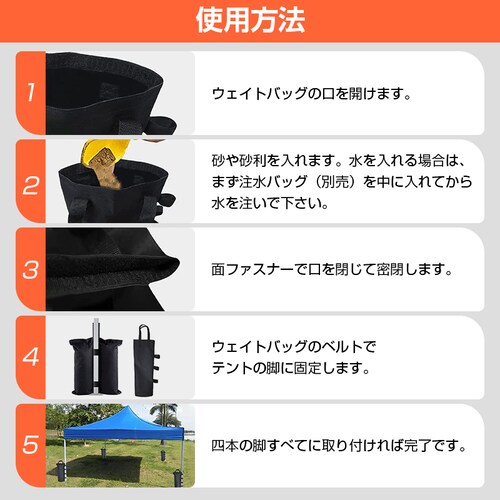 使用方法

1
ウェイトバッグの口を開けます。

2
砂や砂利を入れます。水を入れる場合は、まず注水バッグ（別売）を中に入れてから水を注いで下さい。

3
面ファスナーで口を閉じて密閉します。

4
ウェイトバッグのベルトでテントの脚に固定します。

5
四本の脚すべてに取り付ければ完了です。