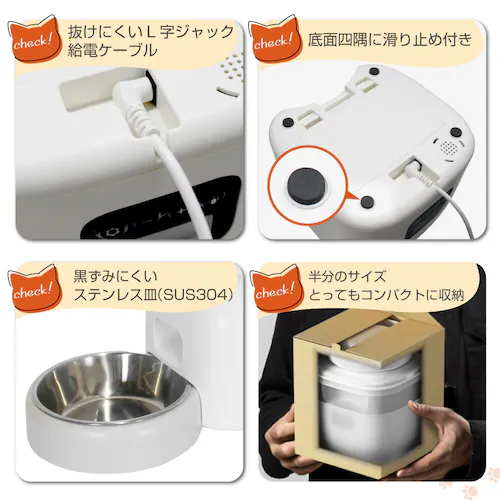 check!
抜けにくいL字ジャック
給電ケーブル

check!
底面四隅に滑り止め付き

check!
黒ずみにくい
ステンレス皿(SUS304)

check!
半分のサイズ
とってもコンパクトに収納