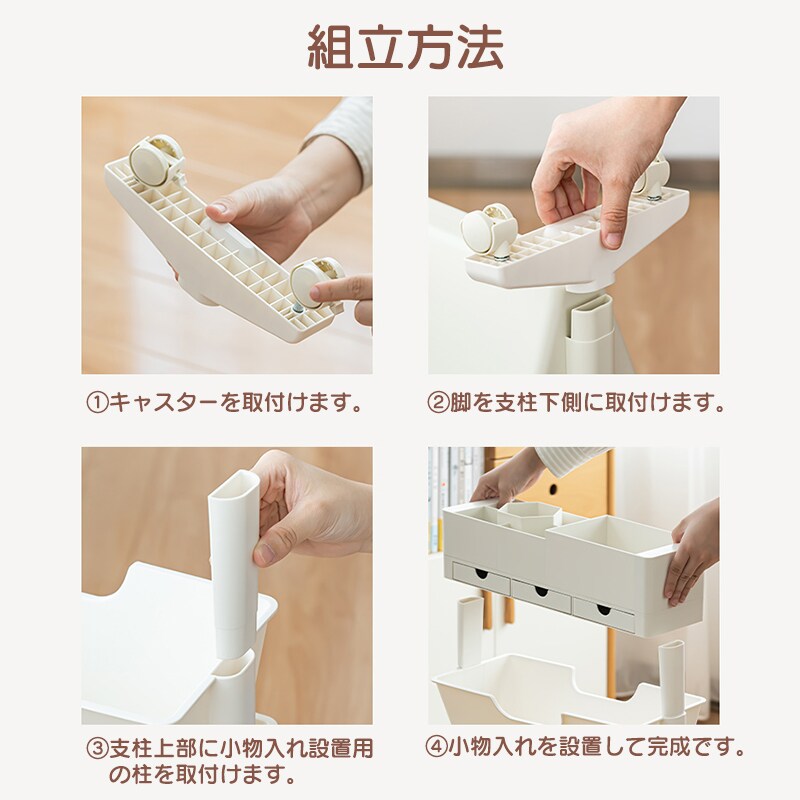 組立方法

①キャスターを取付けます。

②脚を支柱下側に取付けます。

③支柱上部に小物入れ設置用の柱を取付けます。

④小物入れを設置して完成です。