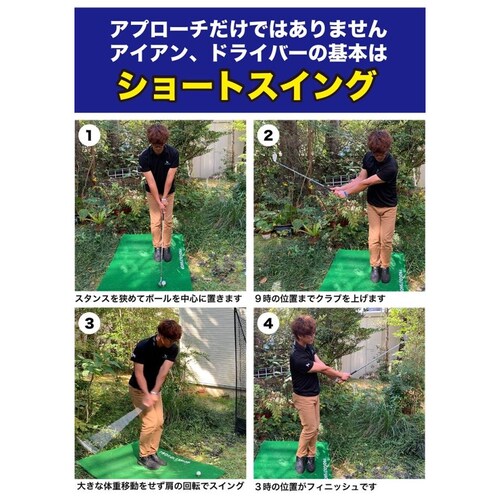 アプローチだけではありません
アイアン、ドライバーの基本は
ショートスイング

1

スタンスを狭めてボールを中心に置きます

2

9時の位置までクラブを上げます

3

大きな体重移動をせず肩の回転でスイング

4

3時の位置がフィニッシュです