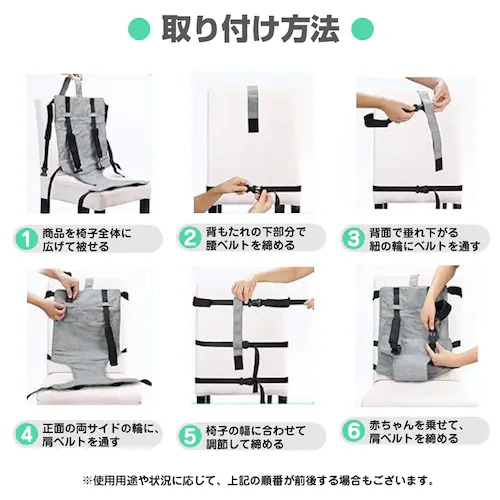 取り付け方法

1 商品を椅子全体に広げて被せる

2 背もたれの下部分で腰ベルトを締める

3 背面で垂れ下がる紐の輪にベルトを通す

4 正面の両サイドの輪に、肩ベルトを通す

5 椅子の幅に合わせて調節して締める

6 赤ちゃんを乗せて、肩ベルトを締める

※使用用途や状況に応じて、上記の順番が前後する場合もございます。