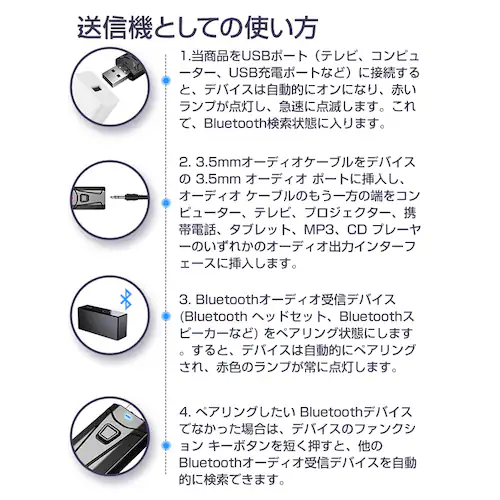 送信機としての使い方

1.当商品をUSBポート（テレビ、コンピューター、USB充電ポートなど）に接続すると、デバイスは自動的にオンになり、赤いランプが点灯し、急速に点滅します。これで、Bluetooth検索状態に入ります。

2. 3.5mmオーディオケーブルをデバイスの 3.5mm オーディオ ポートに挿入し、オーディオ ケーブルのもう一方の端をコンピューター、テレビ、プロジェクター、携帯電話、タブレット、MP3、CD プレーヤーのいずれかのオーディオ出力インターフェースに挿入します。

3. Bluetoothオーディオ受信デバイス (Bluetooth ヘッドセット、Bluetoothスピーカーなど) をペアリング状態にします。すると、デバイスは自動的にペアリングされ、赤色のランプが常に点灯します。

4. ペアリングしたい Bluetoothデバイスでなかった場合は、デバイスのファンクション キーボタンを短く押すと、他のBluetoothオーディオ受信デバイスを自動的に検索できます。