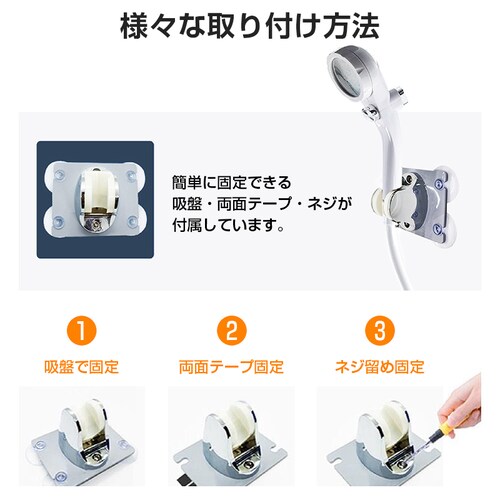 様々な取り付け方法

簡単に固定できる
吸盤・両面テープ・ネジが
付属しています。

1
吸盤で固定

2
両面テープ固定

3
ネジ留め固定