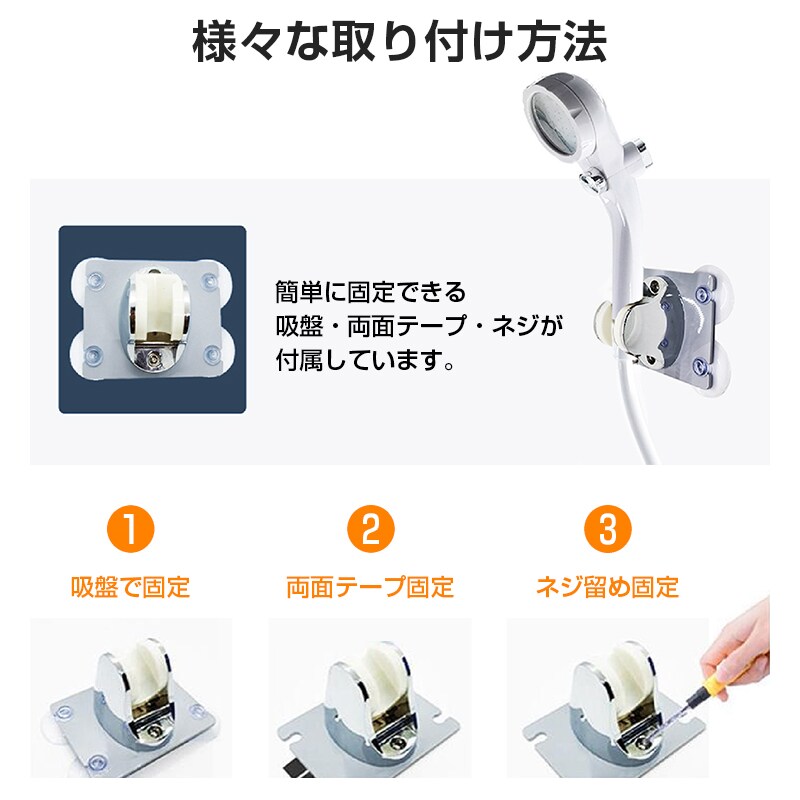 様々な取り付け方法

簡単に固定できる
吸盤・両面テープ・ネジが
付属しています。

1
吸盤で固定

2
両面テープ固定

3
ネジ留め固定