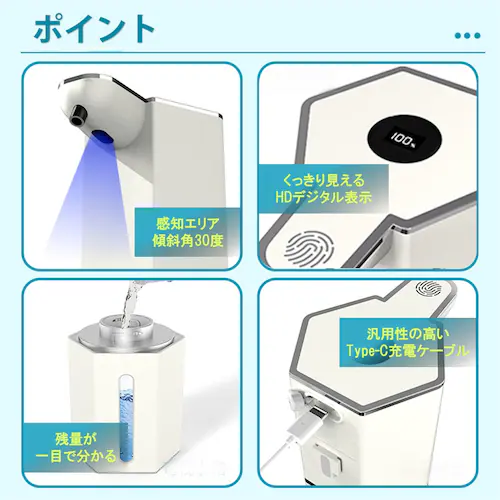 ポイント

感知エリア
傾斜角30度

100%

くっきり見える
HDデジタル表示

残量が
一目で分かる

汎用性の高い
Type-C充電ケーブル