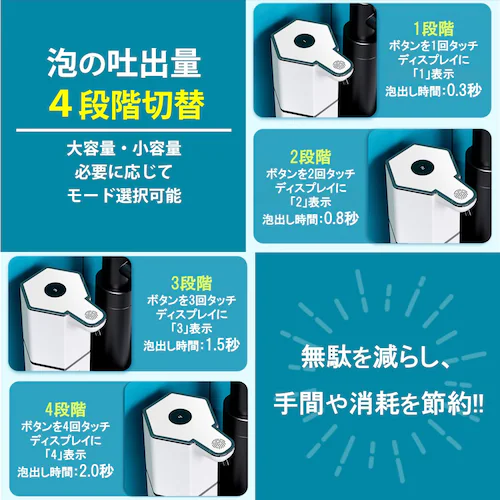 泡の吐出量
4段階切替

大容量・小容量
必要に応じて
モード選択可能

1段階
ボタンを1回タッチ
ディスプレイに
「1」表示
泡出し時間：0.3秒

2段階
ボタンを2回タッチ
ディスプレイに
「2」表示
泡出し時間：0.8秒

3段階
ボタンを3回タッチ
ディスプレイに
「3」表示
泡出し時間：1.5秒

4段階
ボタンを4回タッチ
ディスプレイに
「4」表示
泡出し時間：2.0秒

無駄を減らし、
手間や消耗を節約!!