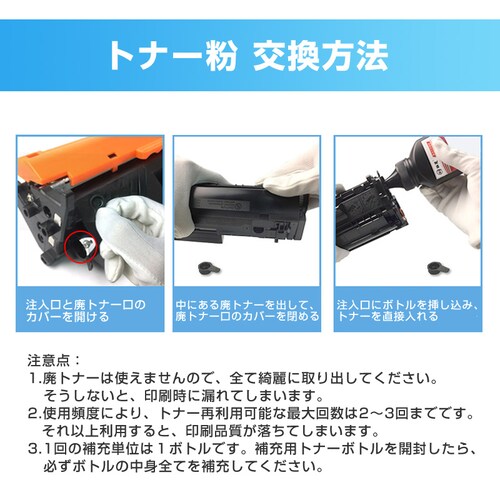 トナー粉 交換方法

注入口と廃トナー口のカバーを開ける

中にある廃トナーを出して、廃トナー口のカバーを閉める

注入口にボトルを挿し込み、トナーを直接入れる

注意点：
1.廃トナーは使えませんので、全て綺麗に取り出してください。
そうしないと、印刷時に漏れてしまいます。
2.使用頻度により、トナー再利用可能な最大回数は2～3回までです。
それ以上利用すると、印刷品質が落ちてしまいます。
3.1回の補充単位は１ボトルです。補充用トナーボトルを開封したら、
必ずボトルの中身全てを補充してください。