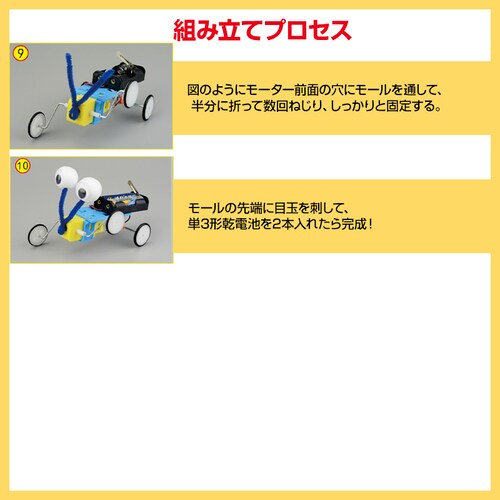 組み立てプロセス

9

図のようにモーター前面の穴にモールを通して、半分に折って数回ねじり、しっかりと固定する。

10

モールの先端に目玉を刺して、単3形乾電池を2本入れたら完成！