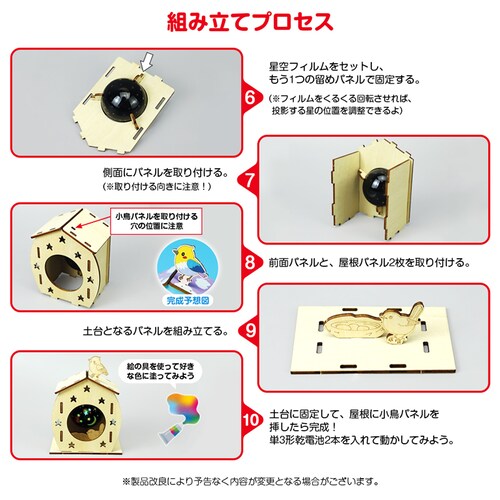 組み立てプロセス

6

星空フィルムをセットし、もう1つの留めパネルで固定する。

(※フィルムをくるくる回転させれば、投影する星の位置を調整できるよ)

7

側面にパネルを取り付ける。

(※取り付ける向きに注意!)

小鳥パネルを取り付ける穴の位置に注意

完成予想図

8

前面パネルと、屋根パネル2枚を取り付ける。

9

土台となるパネルを組み立てる。

絵の具を使って好きな色に塗ってみよう

10

土台に固定して、屋根に小鳥パネルを挿したら完成!
単3形乾電池2本を入れて動かしてみよう。

※製品改良により予告なく内容が変更となる場合がございます。