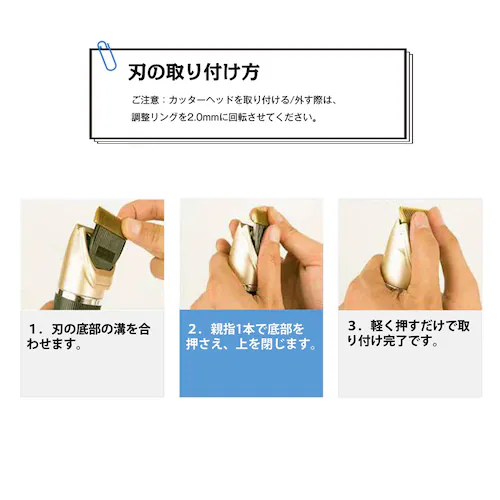 刃の取り付け方

ご注意：カッターヘッドを取り付ける/外す際は、調整リングを2.0mmに回転させてください。

1．刃の底部の溝を合わせます。

2．親指1本で底部を押さえ、上を閉じます。

3．軽く押すだけで取り付け完了です。