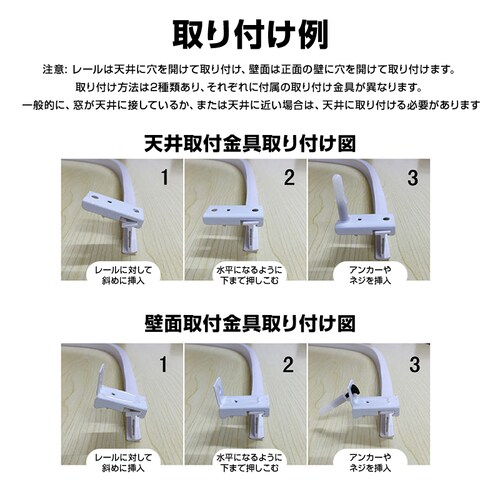 取り付け例

注意: レールは天井に穴を開けて取り付け、壁面は正面の壁に穴を開けて取り付けます。
取り付け方法は2種類あり、それぞれに付属の取り付け金具が異なります。
一般的に、窓が天井に接しているか、または天井に近い場合は、天井に取り付ける必要があります

天井取付金具取り付け図

1
レールに対して斜めに挿入

2
水平になるように下まで押しこむ

3
アンカーやネジを挿入

壁面取付金具取り付け図

1
レールに対して斜めに挿入

2
水平になるように下まで押しこむ

3
アンカーやネジを挿入