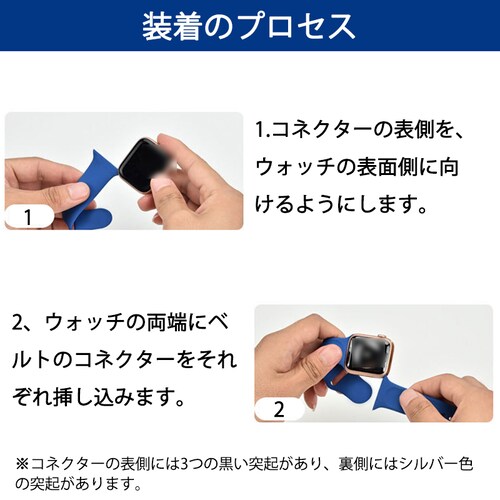 装着のプロセス

1

1.コネクターの表側を、ウォッチの表面側に向けるようにします。

2、ウォッチの両端にベルトのコネクターをそれぞれ挿し込みます。

2

※コネクターの表側には3つの黒い突起があり、裏側にはシルバー色の突起があります。