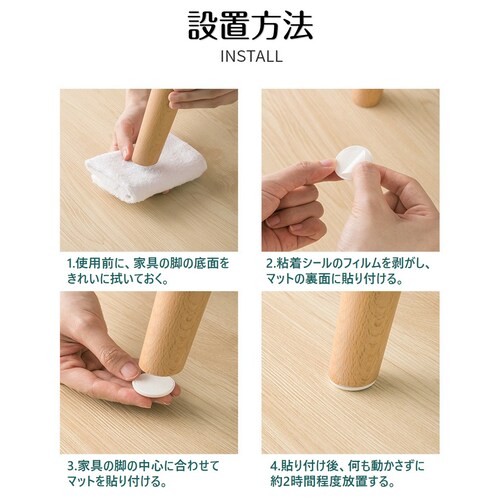 設置方法
INSTALL

1.使用前に、家具の脚の底面をきれいに拭いておく。

2.粘着シールのフィルムを剥がし、マットの裏面に貼り付ける。

3.家具の脚の中心に合わせてマットを貼り付ける。

4.貼り付け後、何も動かさずに約2時間程度放置する。