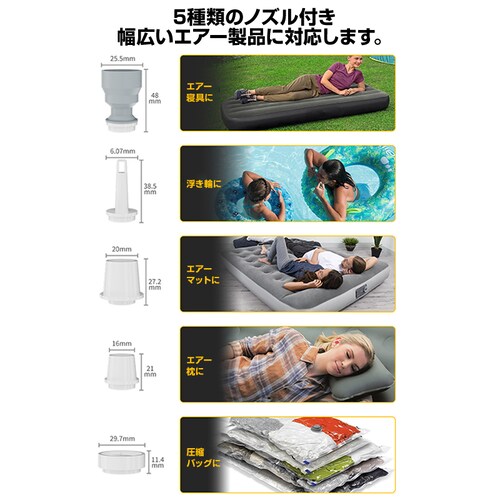 5種類のノズル付き
幅広いエアー製品に対応します。

25.5mm
48 mm
エアー寝具に

6.07mm
38.5 mm
浮き輪に

20mm
27.2 mm
エアーマットに

16mm
21 mm
エアー枕に

29.7mm
11.4 mm
圧縮バッグに