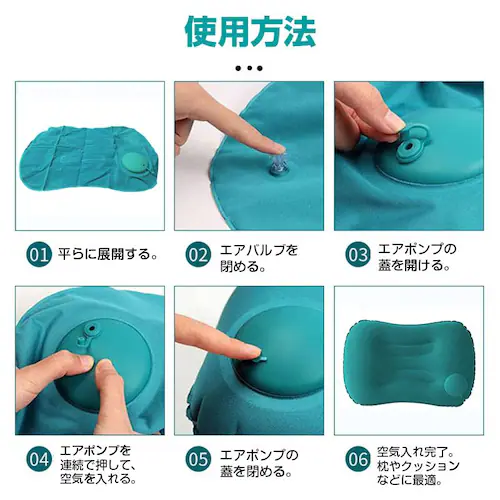 使用方法

01 平らに展開する。

02 エアバルブを閉める。

03 エアポンプの蓋を開ける。

04 エアポンプを連続で押して、空気を入れる。

05 エアポンプの蓋を閉める。

06 空気入れ完了。枕やクッションなどに最適。