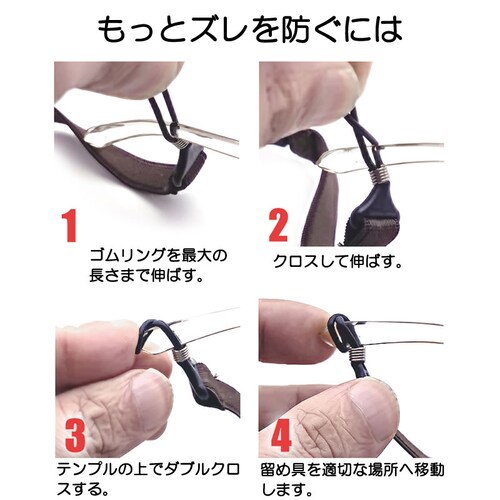 もっとズレを防ぐには

1
ゴムリングを最大の長さまで伸ばす。

2
クロスして伸ばす。

3
テンプルの上でダブルクロスする。

4
留め具を適切な場所へ移動します。