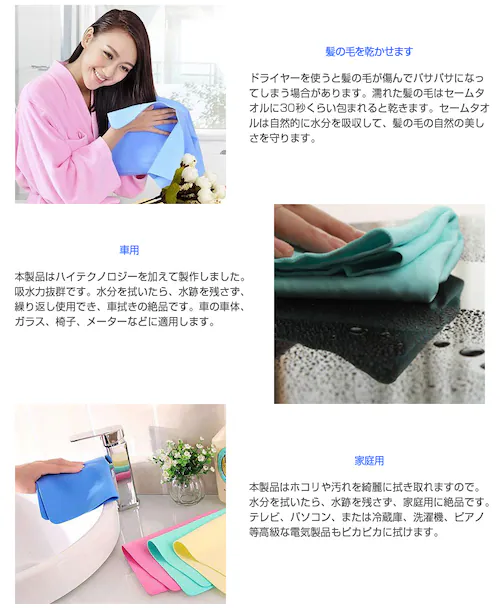 髪の毛を乾かせます

ドライヤーを使うと髪の毛が傷んでパサパサになってしまう場合があります。濡れた髪の毛はセームタオルに30秒くらい包まれると乾きます。セームタオルは自然的に水分を吸収して、髪の毛の自然の美しさを守ります。

車用

本製品はハイテクノロジーを加えて製作しました。吸水力抜群です。水分を拭いたら、水跡を残さず、繰り返し使用でき、車拭きの絶品です。車の車体、ガラス、椅子、メーターなどに適用します。

家庭用

本製品はホコリや汚れを綺麗に拭き取れますので。水分を拭いたら、水跡を残さず、家庭用に絶品です。テレビ、パソコン、または冷蔵庫、洗濯機、ピアノ等高級な電気製品もピカピカに拭けます。