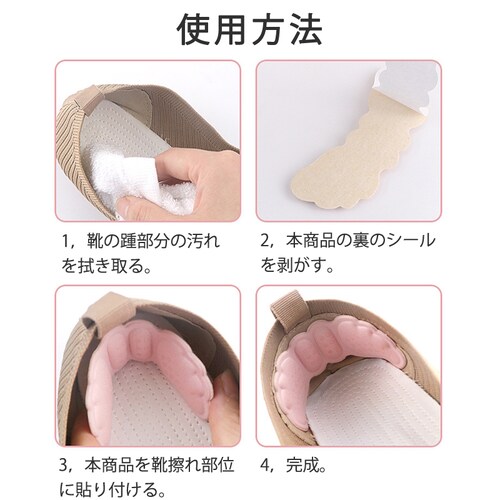 使用方法

1，靴の踵部分の汚れを拭き取る。

2，本商品の裏のシールを剥がす。

3，本商品を靴擦れ部位に貼り付ける。

4，完成。