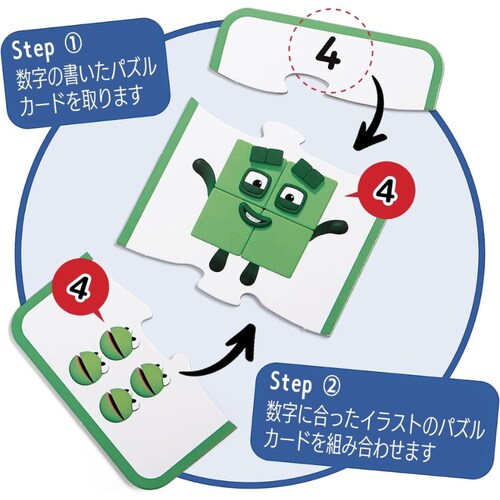 Step ①
数字の書いたパズルカードを取ります

4

4

4

Step ②
数字に合ったイラストのパズルカードを組み合わせます