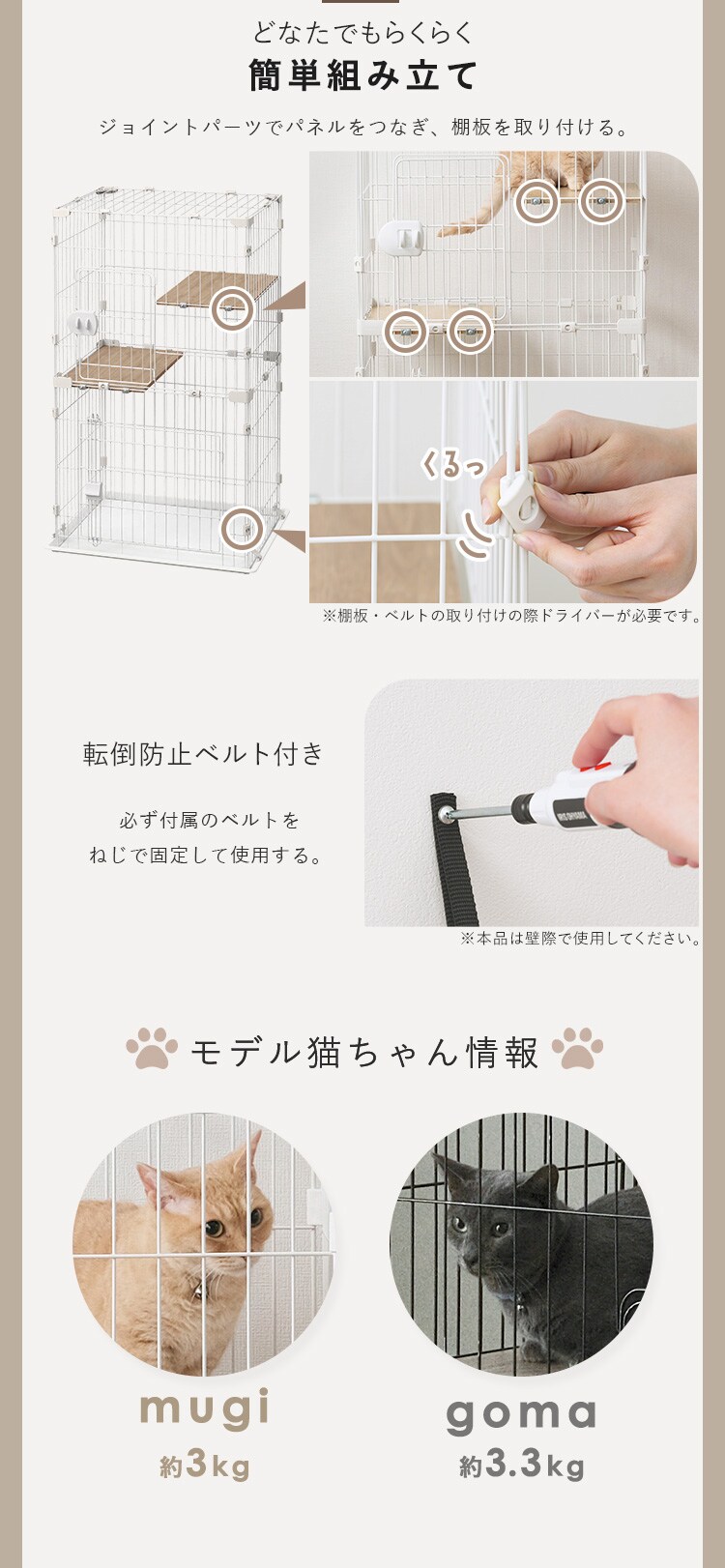 どなたでもらくらく
簡単組み立て

ジョイントパーツでパネルをつなぎ、棚板を取り付ける。

くるっ

※棚板・ベルトの取り付けの際ドライバーが必要です。

転倒防止ベルト付き

必ず付属のベルトを
ねじで固定して使用する。

※本品は壁際で使用してください。

モデル猫ちゃん情報

mugi
約3kg

goma
約3.3kg