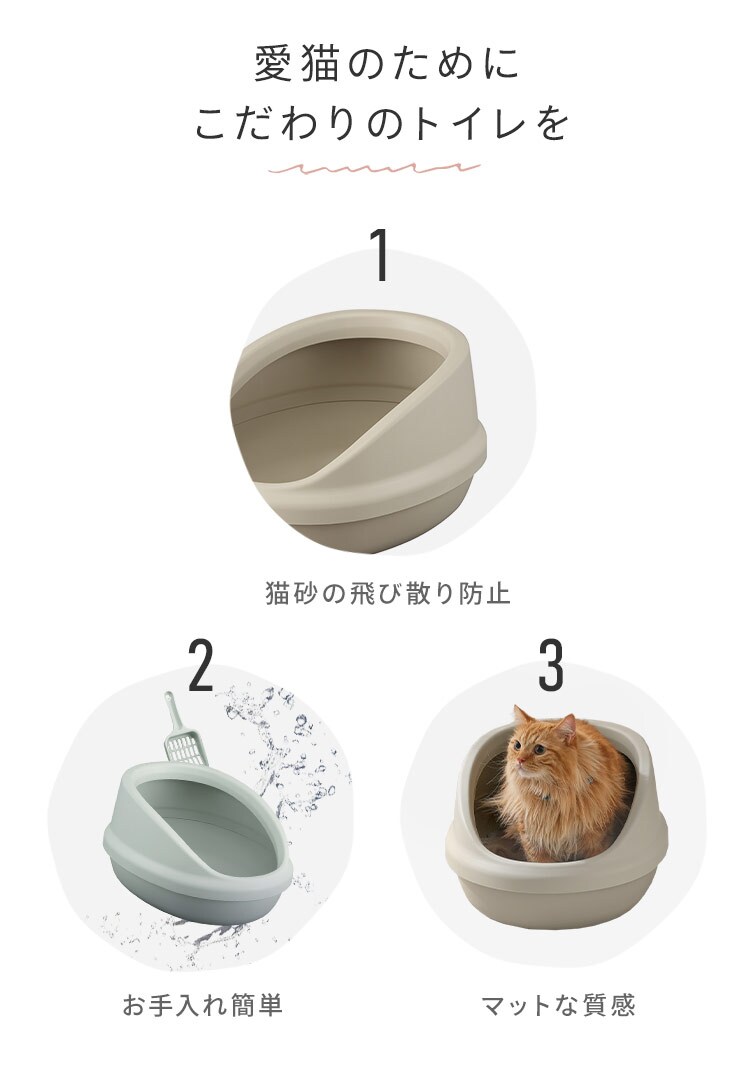 愛猫のために
こだわりのトイレを

1

猫砂の飛び散り防止

2

お手入れ簡単

3

マットな質感