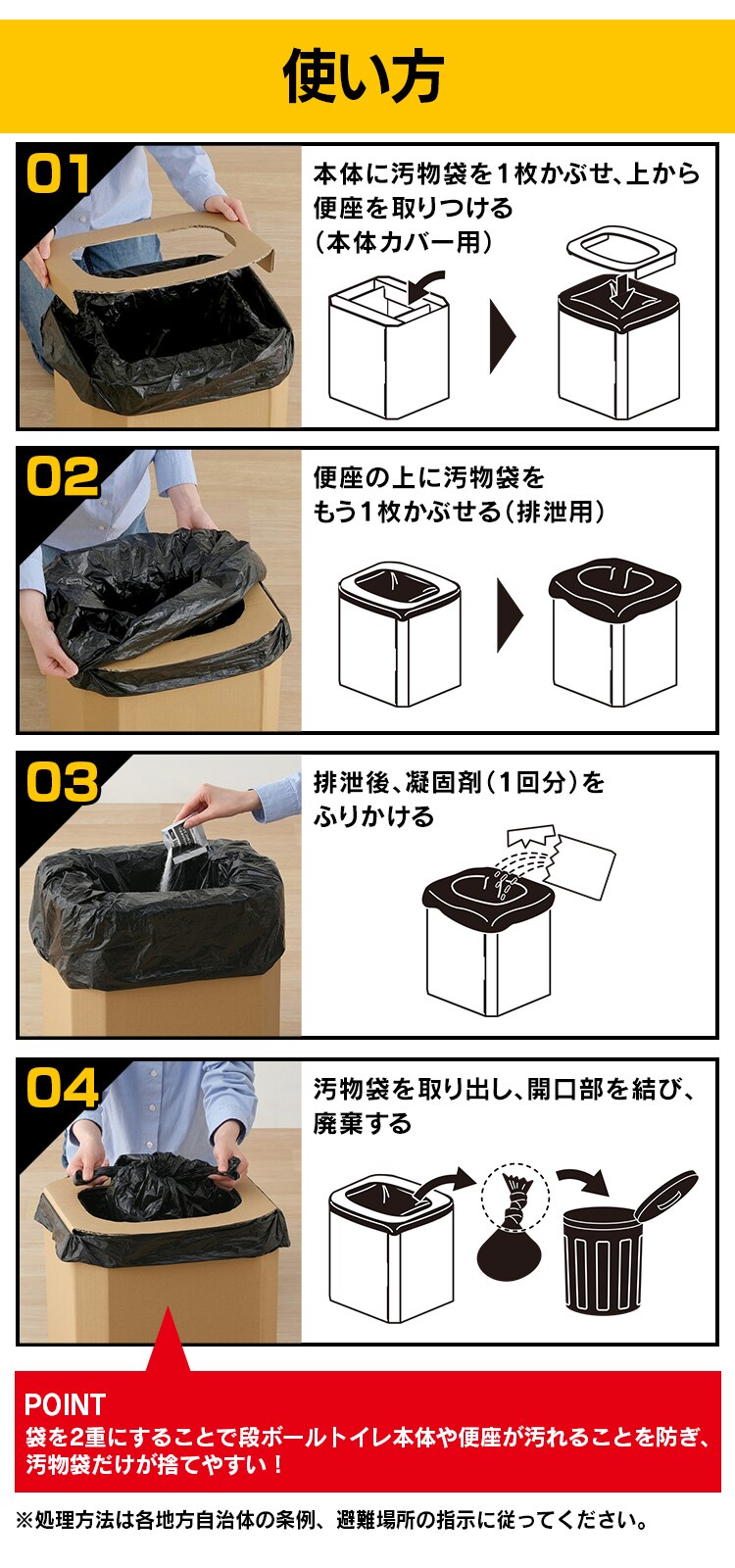 使い方

01

本体に汚物袋を1枚かぶせ、上から便座を取りつける（本体カバー用）

02

便座の上に汚物袋をもう1枚かぶせる（排泄用）

03

排泄後、凝固剤（1回分）をふりかける

04

汚物袋を取り出し、開口部を結び、廃棄する

POINT
袋を2重にすることで段ボールトイレ本体や便座が汚れることを防ぎ、汚物袋だけが捨てやすい！

※処理方法は各地方自治体の条例、避難場所の指示に従ってください。