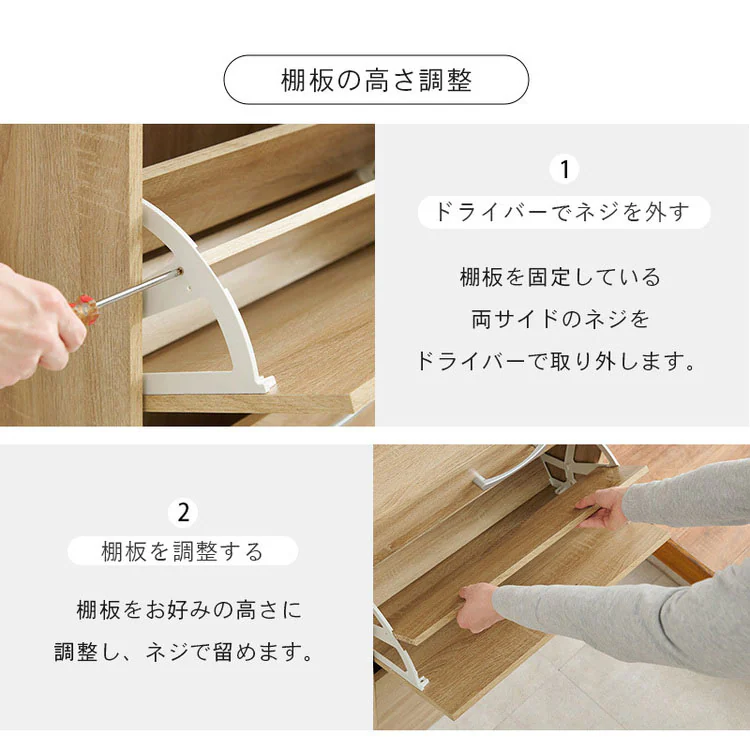 棚板の高さ調整

1

ドライバーでネジを外す

棚板を固定している
両サイドのネジを
ドライバーで取り外します。

2

棚板を調整する

棚板をお好みの高さに
調整し、ネジで留めます。