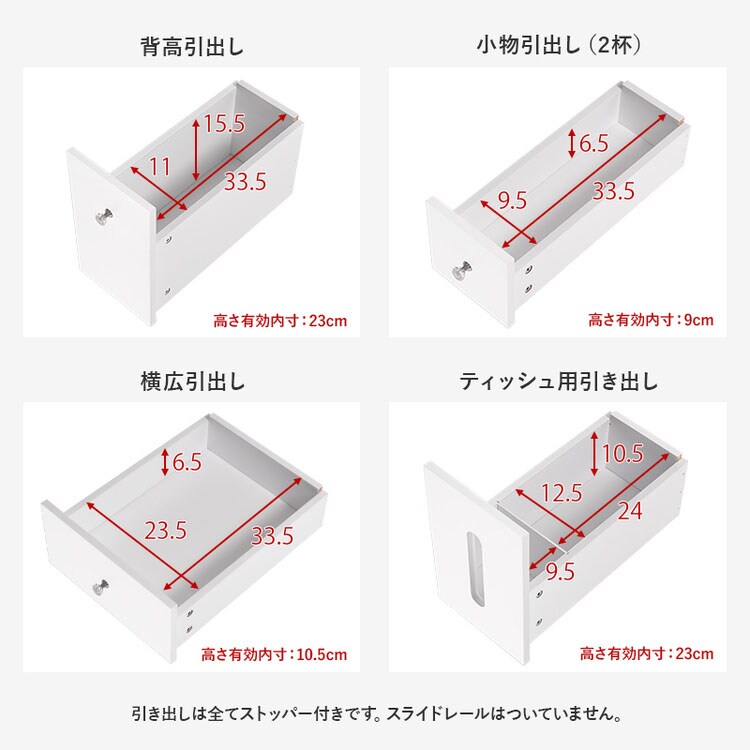 背高引出し

15.5
11
33.5
高さ有効内寸：23cm

小物引出し（2杯）

6.5
9.5
33.5
高さ有効内寸：9cm

横広引出し

6.5
23.5
33.5
高さ有効内寸：10.5cm

ティッシュ用引き出し

10.5
12.5
24
9.5
高さ有効内寸：23cm

引き出しは全てストッパー付きです。スライドレールはついていません。