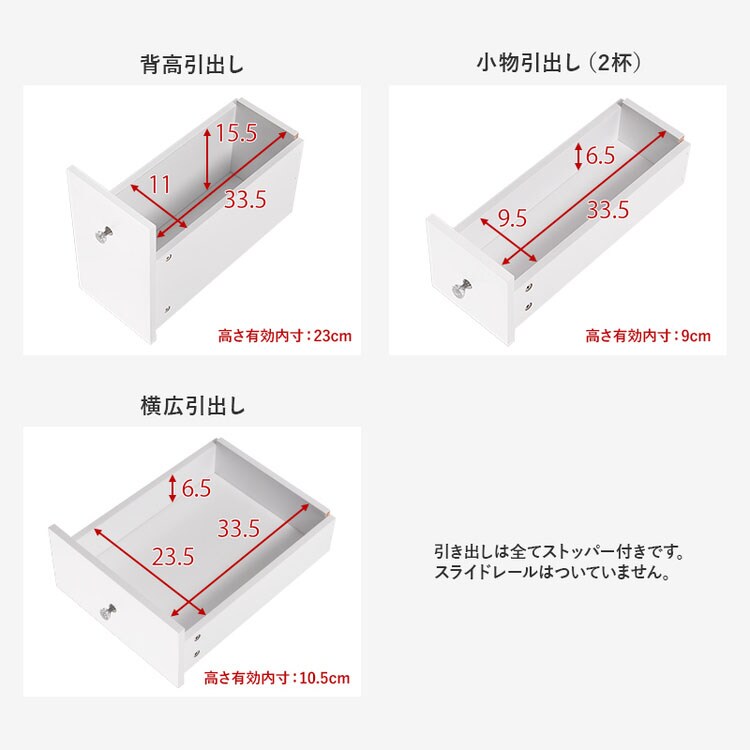 背高引出し

15.5
11
33.5
高さ有効内寸：23cm

小物引出し（2杯）

6.5
9.5
33.5
高さ有効内寸：9cm

横広引出し

6.5
33.5
23.5
高さ有効内寸：10.5cm

引き出しは全てストッパー付きです。
スライドレールはついていません。