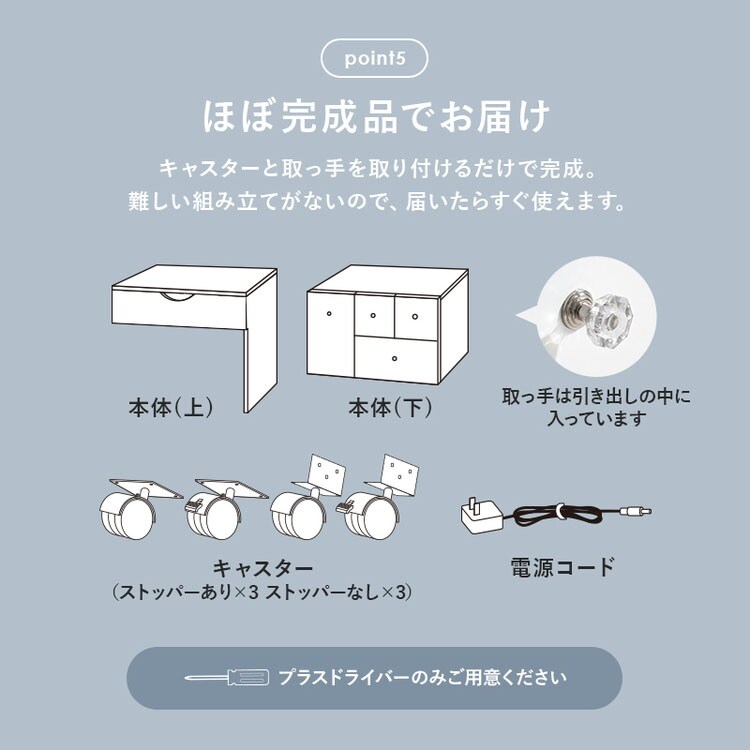 point5

ほぼ完成品でお届け

キャスターと取っ手を取り付けるだけで完成。
難しい組み立てがないので、届いたらすぐ使えます。

本体(上)

本体(下)

取っ手は引き出しの中に入っています

キャスター
(ストッパーあり×3 ストッパーなし×3)

電源コード

プラスドライバーのみご用意ください