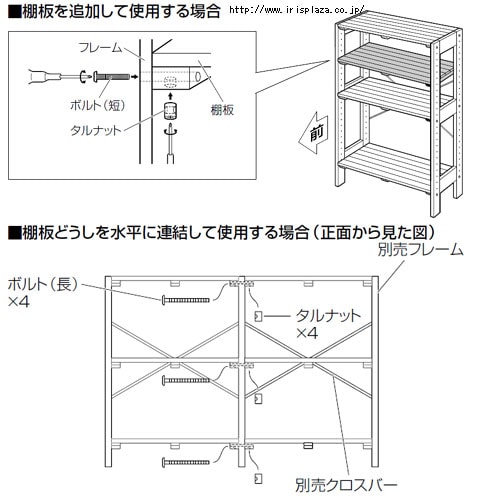 ■棚板を追加して使用する場合

http://www.irisplaza.co.jp/

フレーム

ボルト（短）

タルナット

棚板

前

■棚板どうしを水平に連結して使用する場合（正面から見た図）

別売フレーム

ボルト（長）
×4

タルナット
×4

別売クロスバー