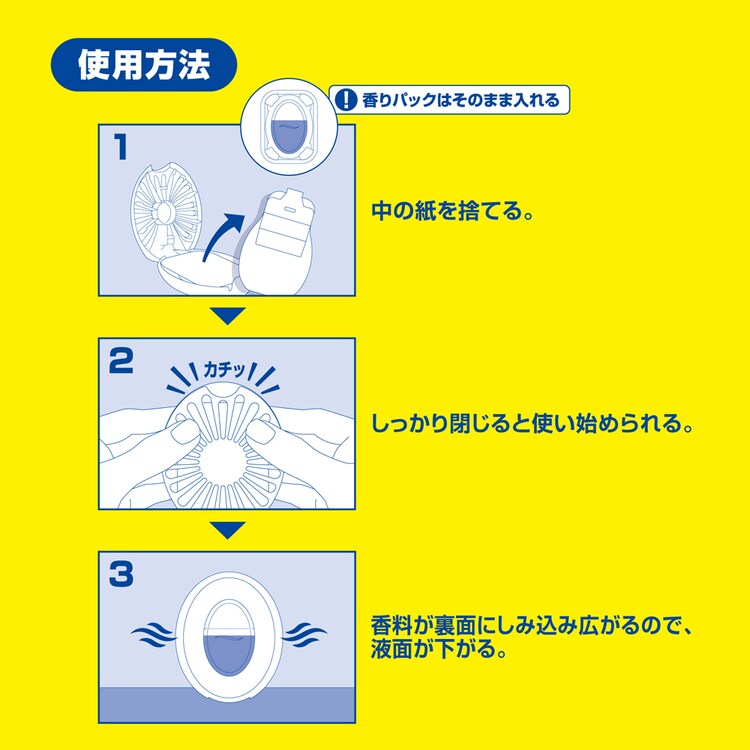 使用方法

! 香りパックはそのまま入れる

1

中の紙を捨てる。

2

カチッ

しっかり閉じると使い始められる。

3

香料が裏面にしみ込み広がるので、液面が下がる。