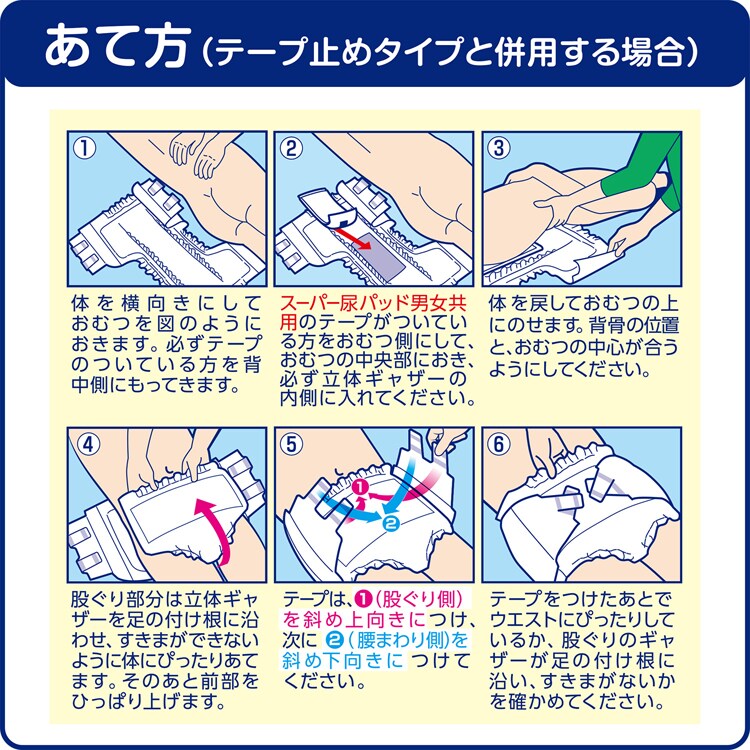 あて方（テープ止めタイプと併用する場合）

①

体を横向きにしておむつを図のようにおきます。必ずテープのついている方を背中側にもってきます。

②

スーパー尿パッド男女共用のテープがついている方をおむつ側にして、おむつの中央部におき、必ず立体ギャザーの内側に入れてください。

③

体を戻しておむつの上にのせます。背骨の位置と、おむつの中心が合うようにしてください。

④

股ぐり部分は立体ギャザーを足の付け根に沿わせ、すきまができないように体にぴったりあてます。そのあと前部をひっぱり上げます。

⑤

❶

❷

テープは、❶（股ぐり側）を斜め上向きにつけ、次に ❷（腰まわり側）を斜め下向きに つけてください。

⑥

テープをつけたあとでウエストにぴったりしているか、股ぐりのギャザーが足の付け根に沿い、すきまがないかを確かめてください。