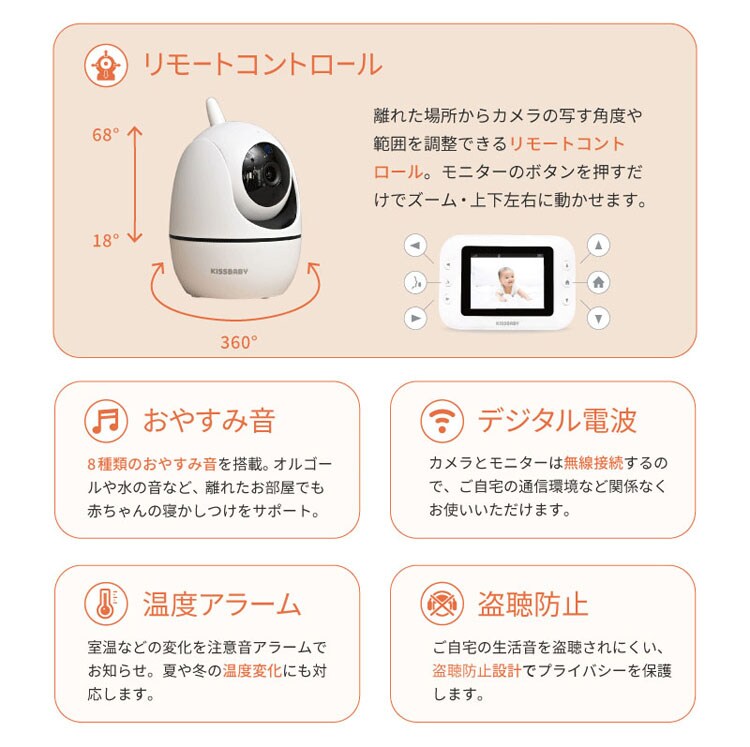 リモートコントロール

68°

18°

KISSBABY

360°

離れた場所からカメラの写す角度や範囲を調整できるリモートコントロール。モニターのボタンを押すだけでズーム・上下左右に動かせます。

KISSBABY

おやすみ音

8種類のおやすみ音を搭載。オルゴールや水の音など、離れたお部屋でも赤ちゃんの寝かしつけをサポート。

デジタル電波

カメラとモニターは無線接続するので、ご自宅の通信環境など関係なくお使いいただけます。

温度アラーム

室温などの変化を注意音アラームでお知らせ。夏や冬の温度変化にも対応します。

盗聴防止

ご自宅の生活音を盗聴されにくい、盗聴防止設計でプライバシーを保護します。