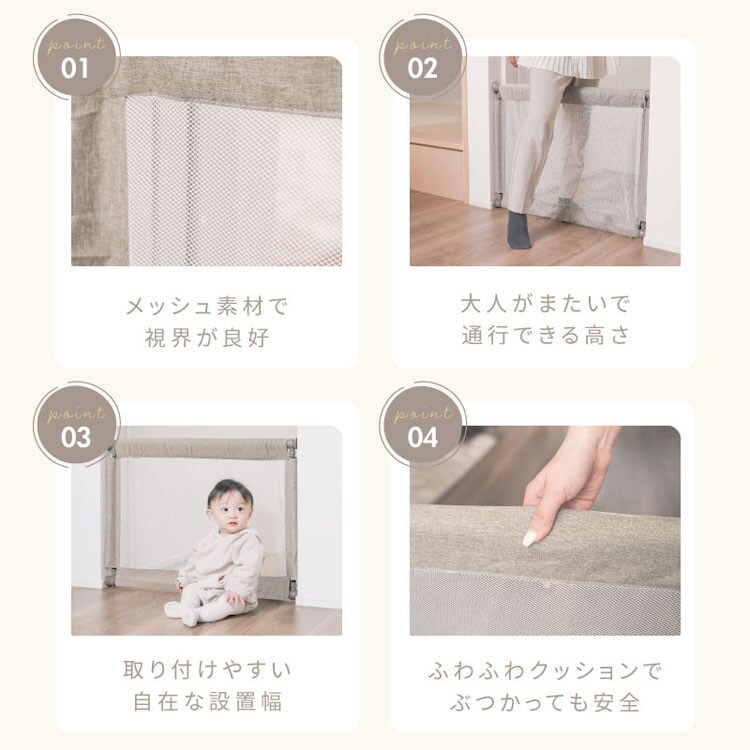 point
01

メッシュ素材で
視界が良好

point
02

大人がまたいで
通行できる高さ

point
03

取り付けやすい
自在な設置幅

point
04

ふわふわクッションで
ぶつかっても安全