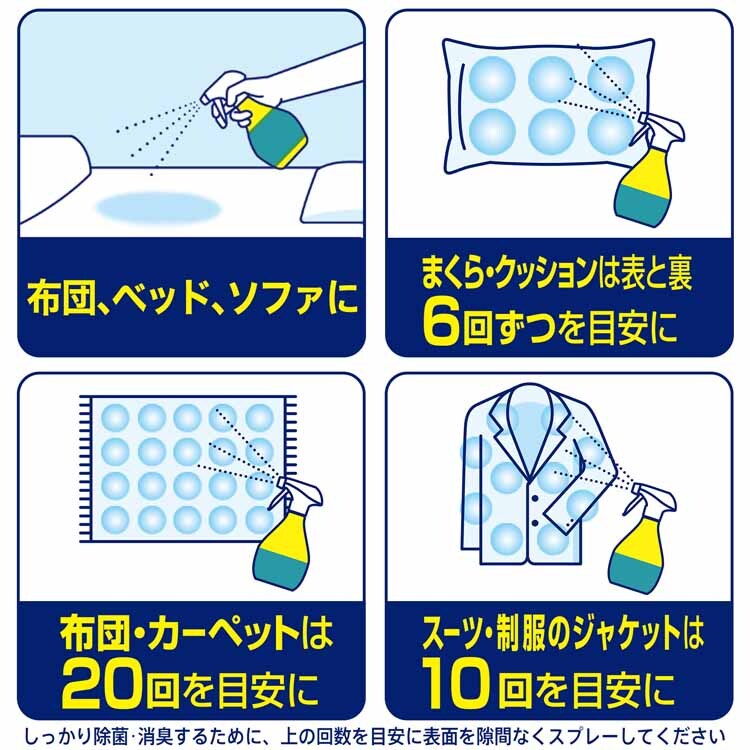 布団、ベッド、ソファに

まくら・クッションは表と裏
6回ずつを目安に

布団・カーペットは
20回を目安に

スーツ・制服のジャケットは
10回を目安に

しっかり除菌・消臭するために、上の回数を目安に表面を隙間なくスプレーしてください