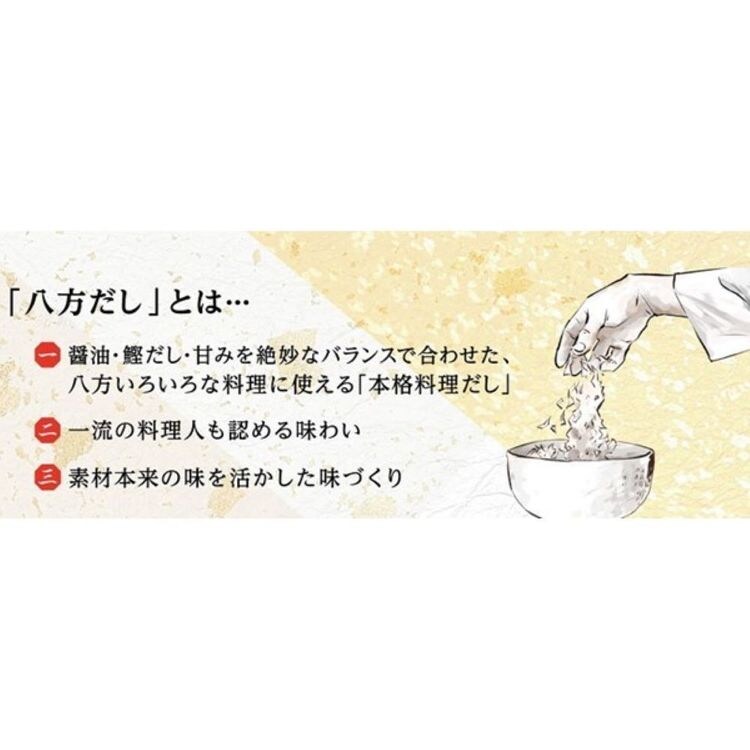 「八方だし」とは…

一 醤油・鰹だし・甘みを絶妙なバランスで合わせた、八方いろいろな料理に使える「本格料理だし」

二 一流の料理人も認める味わい

三 素材本来の味を活かした味づくり