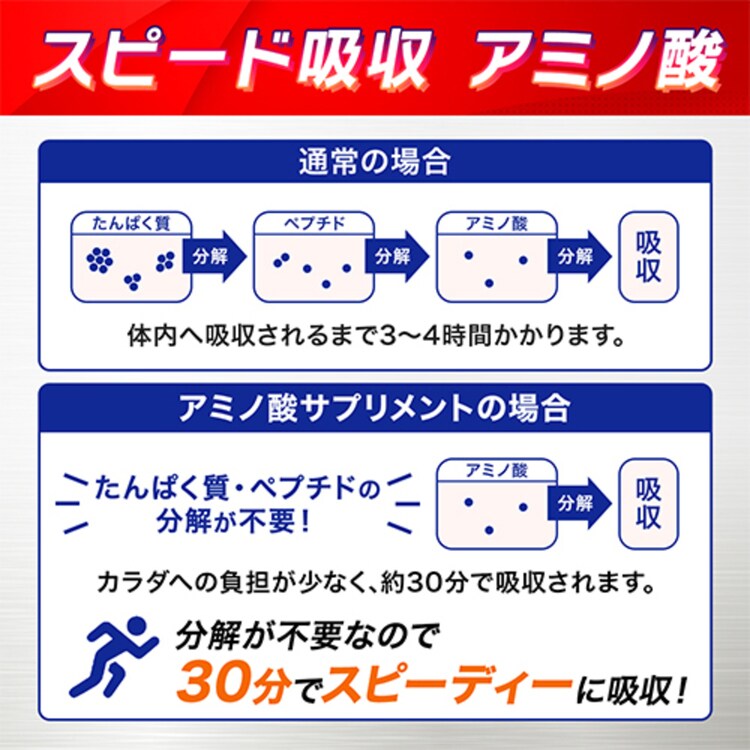 スピード吸収 アミノ酸

通常の場合

たんぱく質

分解

ペプチド

分解

アミノ酸

分解

吸収

体内へ吸収されるまで3〜4時間かかります。

アミノ酸サプリメントの場合

たんぱく質・ペプチドの分解が不要!

アミノ酸

分解

吸収

カラダへの負担が少なく、約30分で吸収されます。

分解が不要なので
30分でスピーディーに吸収!