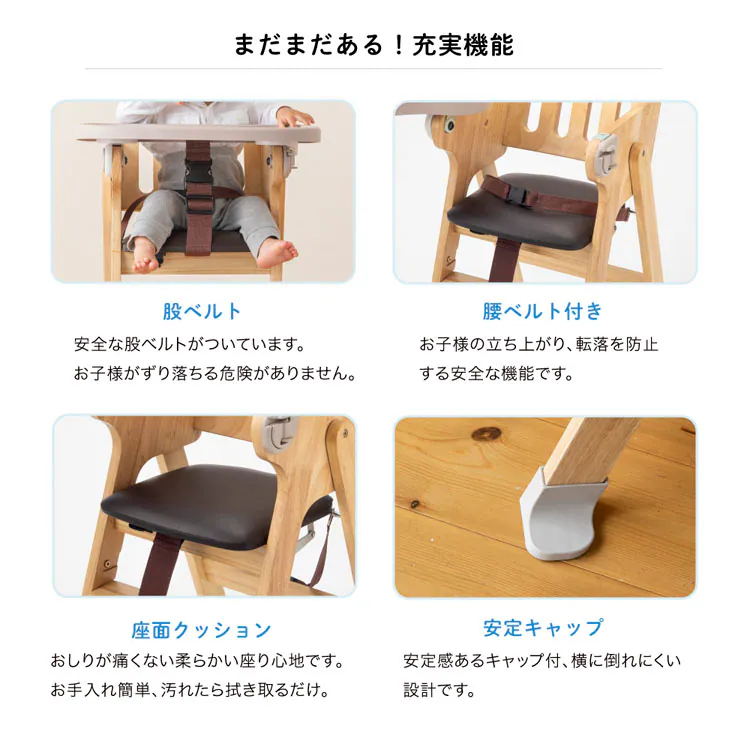 まだまだある！充実機能

股ベルト

安全な股ベルトがついています。
お子様がずり落ちる危険がありません。

腰ベルト付き

お子様の立ち上がり、転落を防止する安全な機能です。

座面クッション

おしりが痛くない柔らかい座り心地です。
お手入れ簡単、汚れたら拭き取るだけ。

安定キャップ

安定感あるキャップ付、横に倒れにくい設計です。