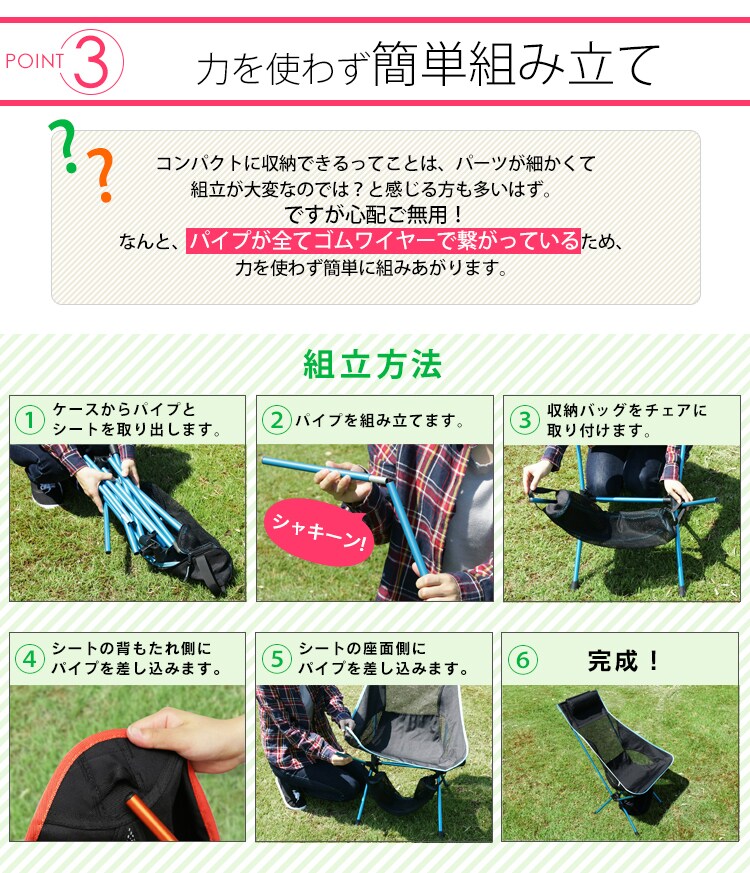 POINT 3 力を使わず簡単組み立て

? ?

コンパクトに収納できるってことは、パーツが細かくて組立が大変なのでは？と感じる方も多いはず。
ですが心配ご無用！
なんと、パイプが全てゴムワイヤーで繋がっているため、力を使わず簡単に組みあがります。

組立方法

① ケースからパイプとシートを取り出します。

② パイプを組み立てます。

シャキーン!

③ 収納バッグをチェアに取り付けます。

④ シートの背もたれ側にパイプを差し込みます。

⑤ シートの座面側にパイプを差し込みます。

⑥ 完成！