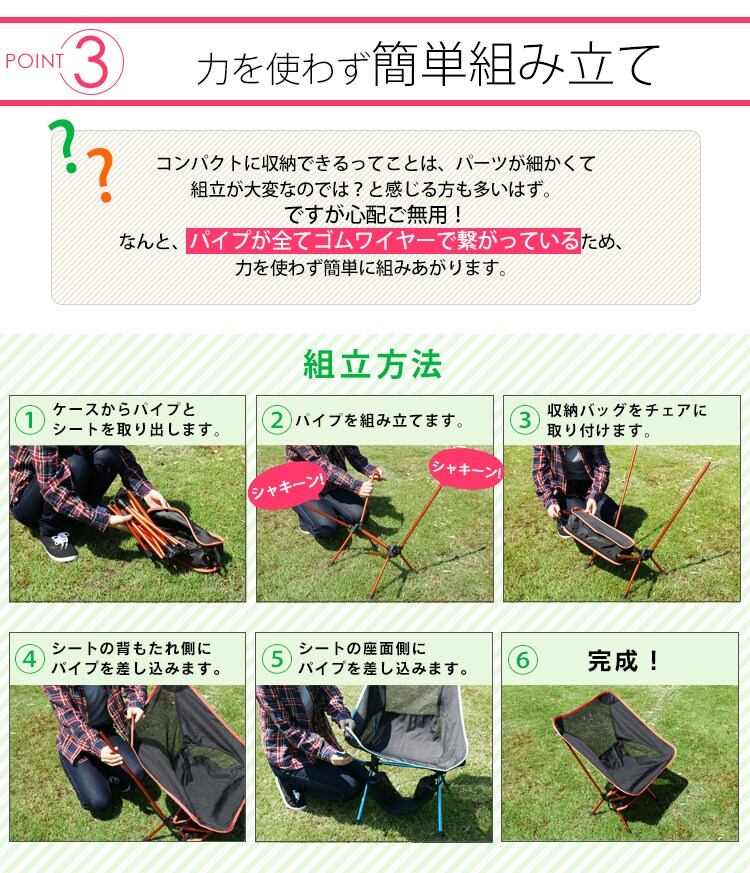 POINT 3 力を使わず簡単組み立て

? ?

コンパクトに収納できるってことは、パーツが細かくて組立が大変なのでは？と感じる方も多いはず。
ですが心配ご無用！
なんと、パイプが全てゴムワイヤーで繋がっているため、力を使わず簡単に組みあがります。

組立方法

① ケースからパイプとシートを取り出します。

② パイプを組み立てます。

シャキーン!

シャキーン!

③ 収納バッグをチェアに取り付けます。

④ シートの背もたれ側にパイプを差し込みます。

⑤ シートの座面側にパイプを差し込みます。

⑥ 完成！