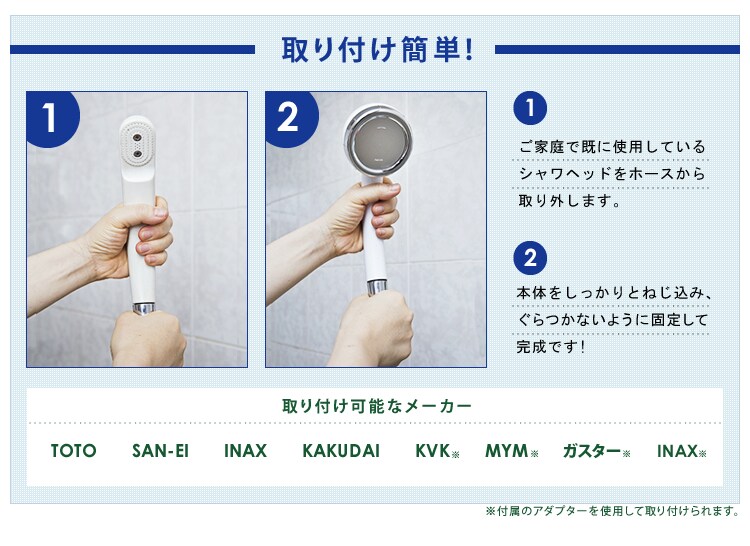 取り付け簡単!

1

2

1
ご家庭で既に使用しているシャワヘッドをホースから取り外します。

2
本体をしっかりとねじ込み、ぐらつかないように固定して完成です!

取り付け可能なメーカー

TOTO SAN-EI INAX KAKUDAI KVK※ MYM※ ガスター※ INAX※

※付属のアダプターを使用して取り付けられます。