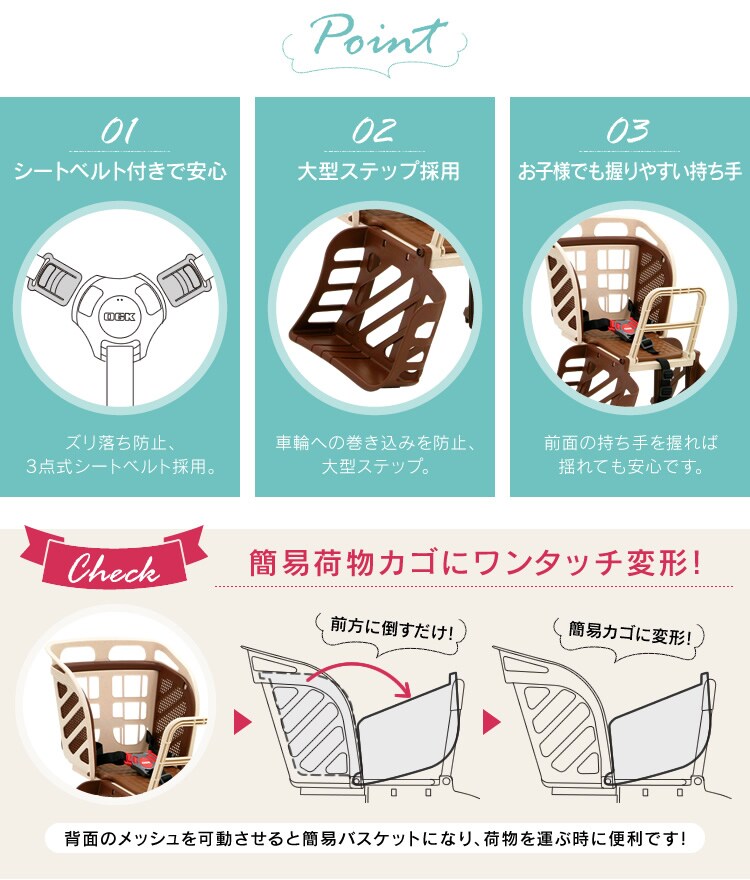 Point

01
シートベルト付きで安心

OGK

ズリ落ち防止、
3点式シートベルト採用。

02
大型ステップ採用

車輪への巻き込みを防止、
大型ステップ。

03
お子様でも握りやすい持ち手

前面の持ち手を握れば
揺れても安心です。

Check
簡易荷物カゴにワンタッチ変形!

前方に倒すだけ!

簡易カゴに変形!

背面のメッシュを可動させると簡易バスケットになり、荷物を運ぶ時に便利です!