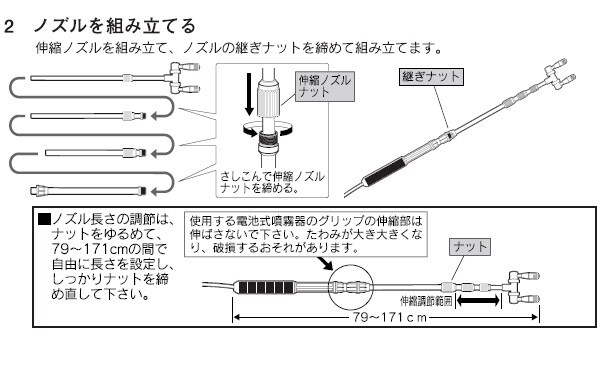 2 ノズルを組み立てる

伸縮ノズルを組み立て、ノズルの継ぎナットを締めて組み立てます。

伸縮ノズルナット

さしこんで伸縮ノズルナットを締める。

継ぎナット

■ノズル長さの調節は、ナットをゆるめて、79～171cmの間で自由に長さを設定し、しっかりナットを締め直して下さい。

使用する電池式噴霧器のグリップの伸縮部は伸ばさないで下さい。たわみが大き大きくなり、破損するおそれがあります。

ナット

伸縮調節範囲

79～171cm