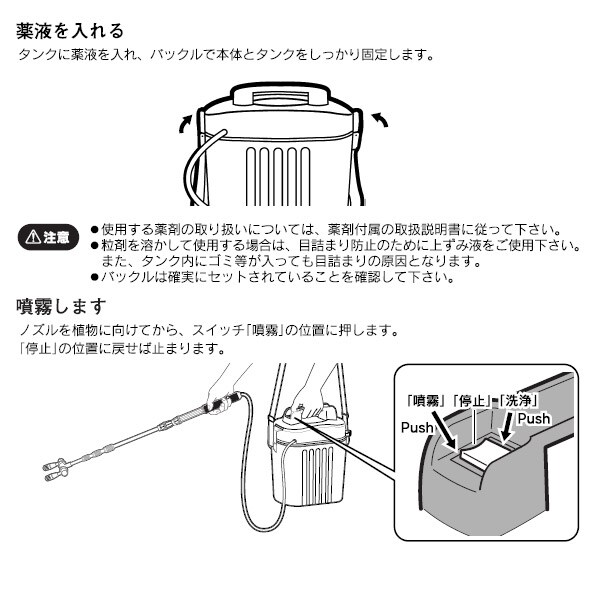 薬液を入れる

タンクに薬液を入れ、バックルで本体とタンクをしっかり固定します。

⚠注意

●使用する薬剤の取り扱いについては、薬剤付属の取扱説明書に従って下さい。
●粒剤を溶かして使用する場合は、目詰まり防止のために上ずみ液をご使用下さい。また、タンク内にゴミ等が入っても目詰まりの原因となります。
●バックルは確実にセットされていることを確認して下さい。

噴霧します

ノズルを植物に向けてから、スイッチ「噴霧」の位置に押します。
「停止」の位置に戻せば止まります。

「噴霧」「停止」「洗浄」
Push
Push