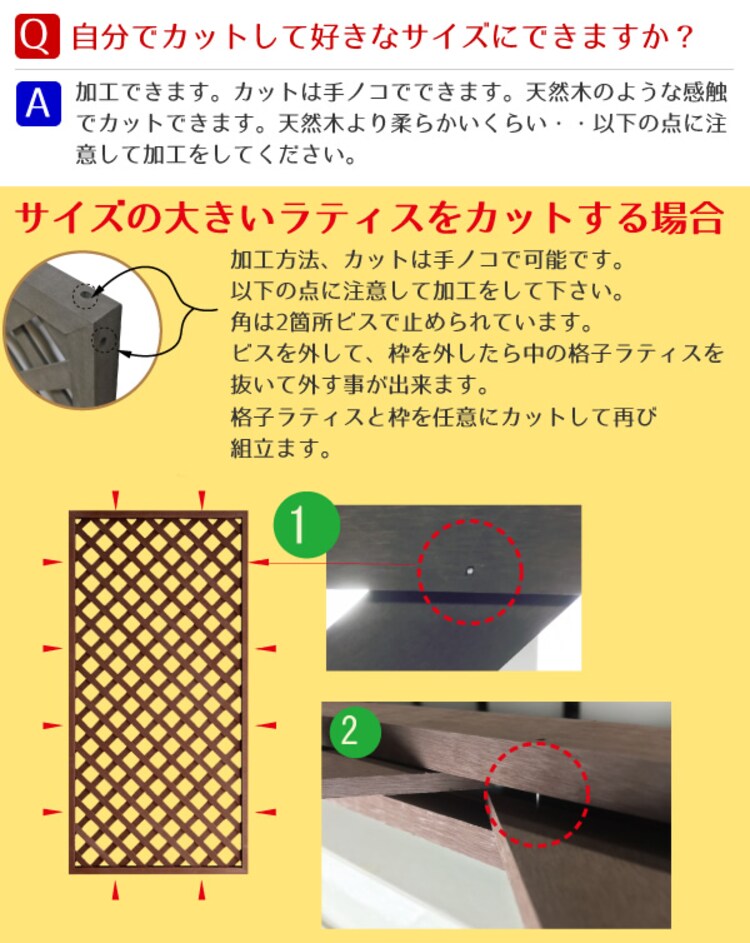 Q 自分でカットして好きなサイズにできますか？

A 加工できます。カットは手ノコでできます。天然木のような感触でカットできます。天然木より柔らかいくらい・・以下の点に注意して加工をしてください。

サイズの大きいラティスをカットする場合

加工方法、カットは手ノコで可能です。
以下の点に注意して加工をして下さい。
角は2箇所ビスで止められています。
ビスを外して、枠を外したら中の格子ラティスを抜いて外す事が出来ます。
格子ラティスと枠を任意にカットして再び組立ます。

1

2