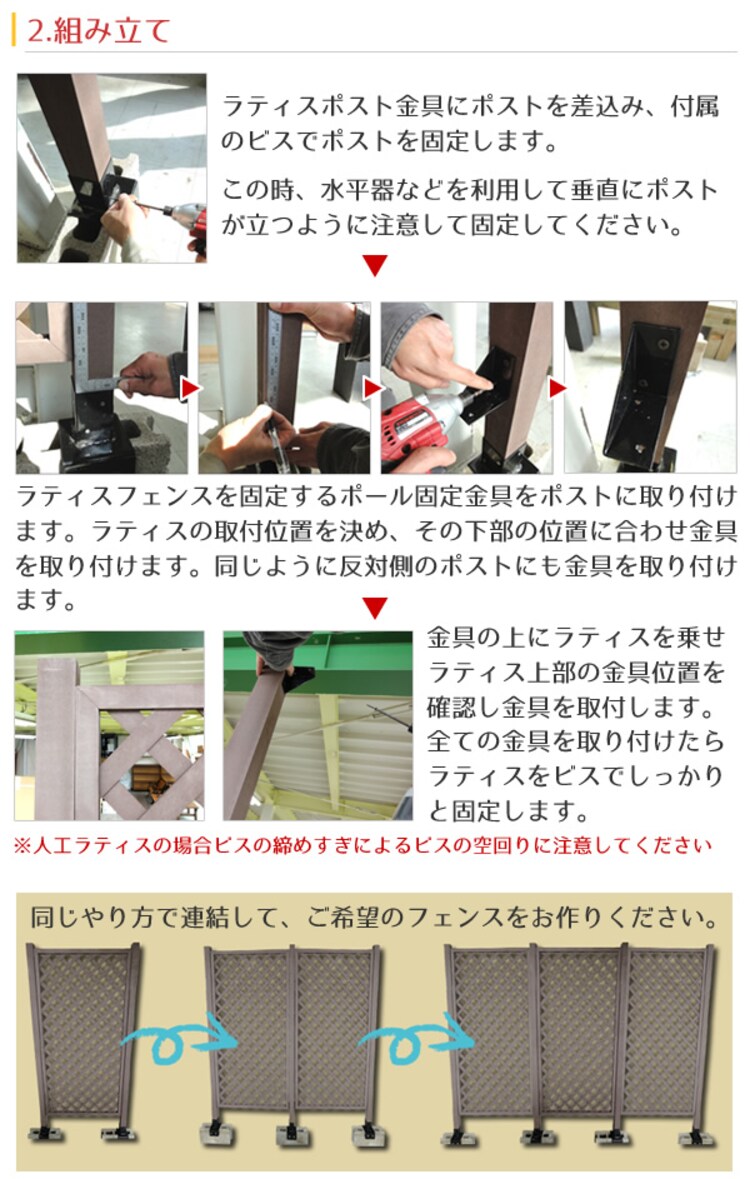 2.組み立て

ラティスポスト金具にポストを差込み、付属のビスでポストを固定します。

この時、水平器などを利用して垂直にポストが立つように注意して固定してください。

ラティスフェンスを固定するポール固定金具をポストに取り付けます。ラティスの取付位置を決め、その下部の位置に合わせ金具を取り付けます。同じように反対側のポストにも金具を取り付けます。

金具の上にラティスを乗せラティス上部の金具位置を確認し金具を取付します。全ての金具を取り付けたらラティスをビスでしっかりと固定します。

※人工ラティスの場合ビスの締めすぎによるビスの空回りに注意してください

同じやり方で連結して、ご希望のフェンスをお作りください。