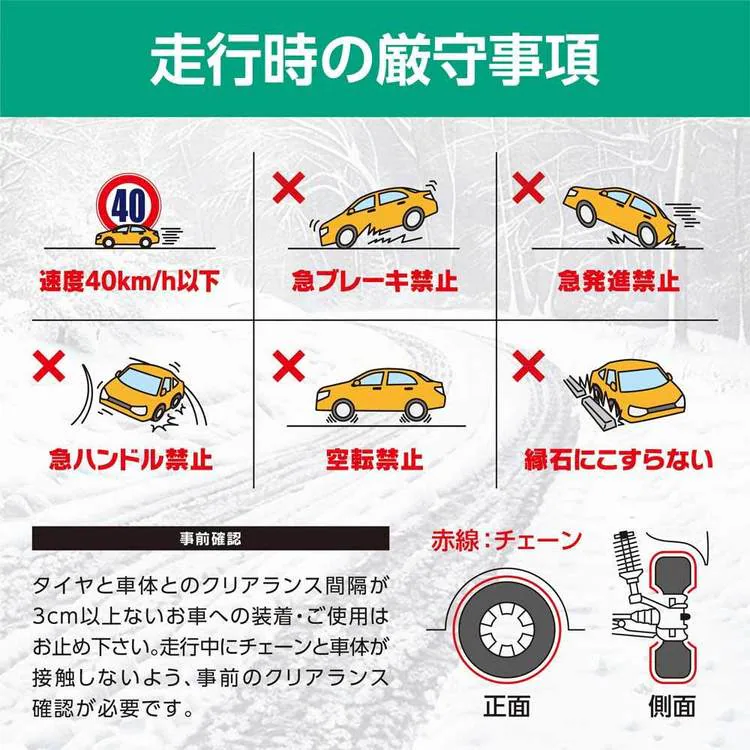 走行時の厳守事項

40

速度40km/h以下

急ブレーキ禁止

急発進禁止

急ハンドル禁止

空転禁止

縁石にこすらない

事前確認

タイヤと車体とのクリアランス間隔が3cm以上ないお車への装着・ご使用はお止め下さい。走行中にチェーンと車体が接触しないよう、事前のクリアランス確認が必要です。

赤線：チェーン

正面

側面