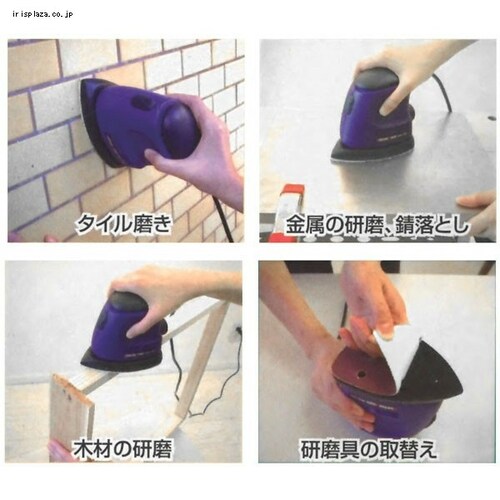 irisplaza.co.jp

タイル磨き

金属の研磨、錆落とし

木材の研磨

研磨具の取替え